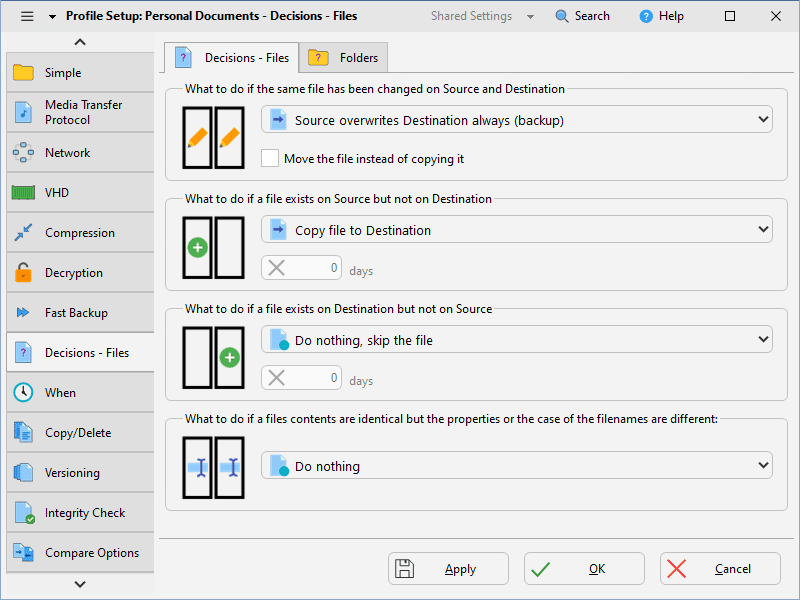 Profile Setup: Personal Documents - Decisions - Files
Shared Settings
Search
Help

Simple
Media Transfer Protocol
Network
VHD
Compression
Decryption
Fast Backup
Decisions - Files
When
Copy/Delete
Versioning
Integrity Check
Compare Options

Decisions - Files
Folders

What to do if the same file has been changed on Source and Destination
Source overwrites Destination always (backup)
Move the file instead of copying it

What to do if a file exists on Source but not on Destination
Copy file to Destination
0 days

What to do if a file exists on Destination but not on Source
Do nothing, skip the file
0 days

What to do if a files contents are identical but the properties or the case of the filenames are different:
Do nothing

Apply
OK
Cancel